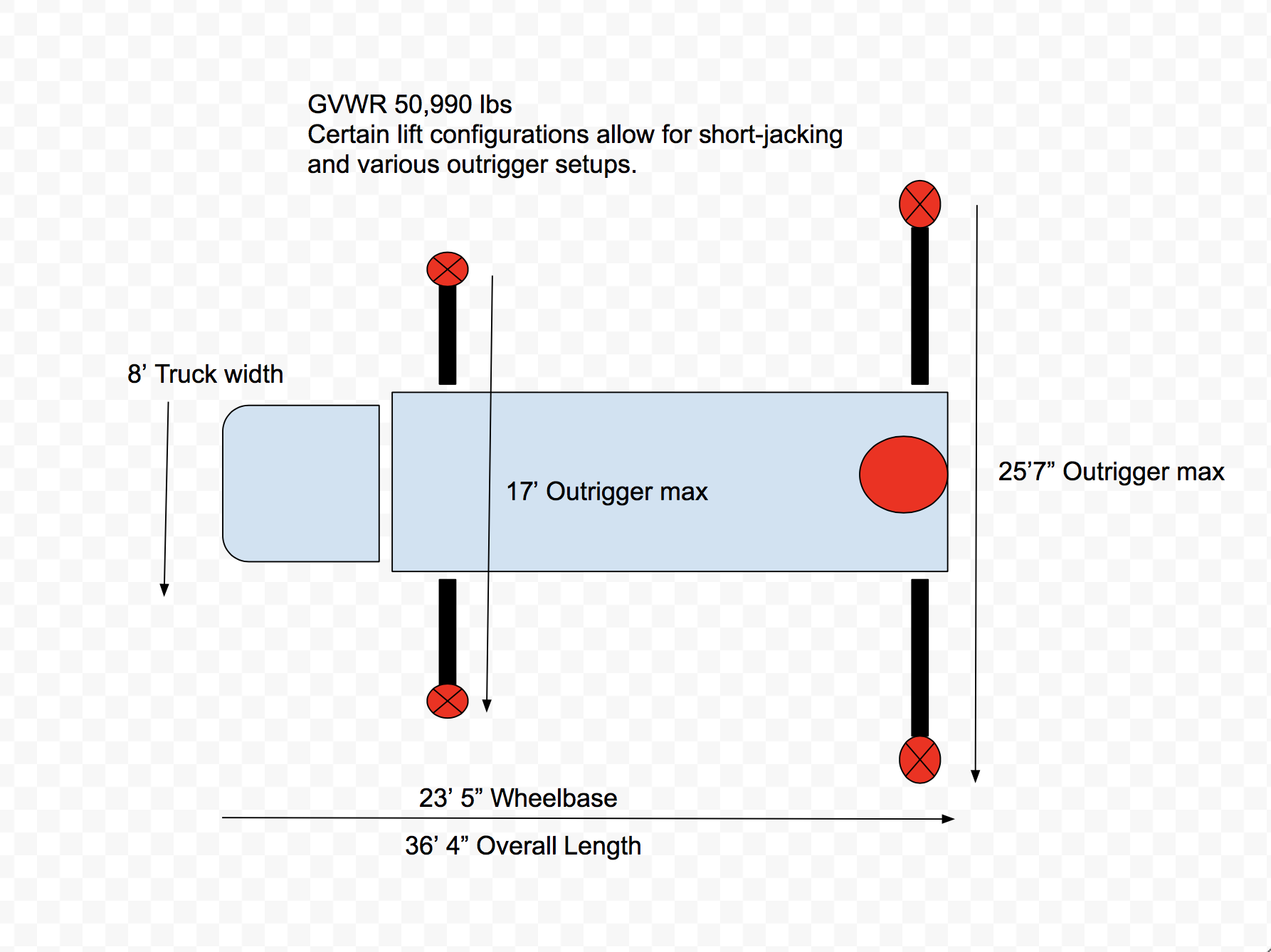 GVWR 50,990 lbs
Certain lift configurations allow for short-jacking and various outrigger setups.

8’ Truck width

17’ Outrigger max

25’7” Outrigger max

23’ 5” Wheelbase

36’ 4” Overall Length